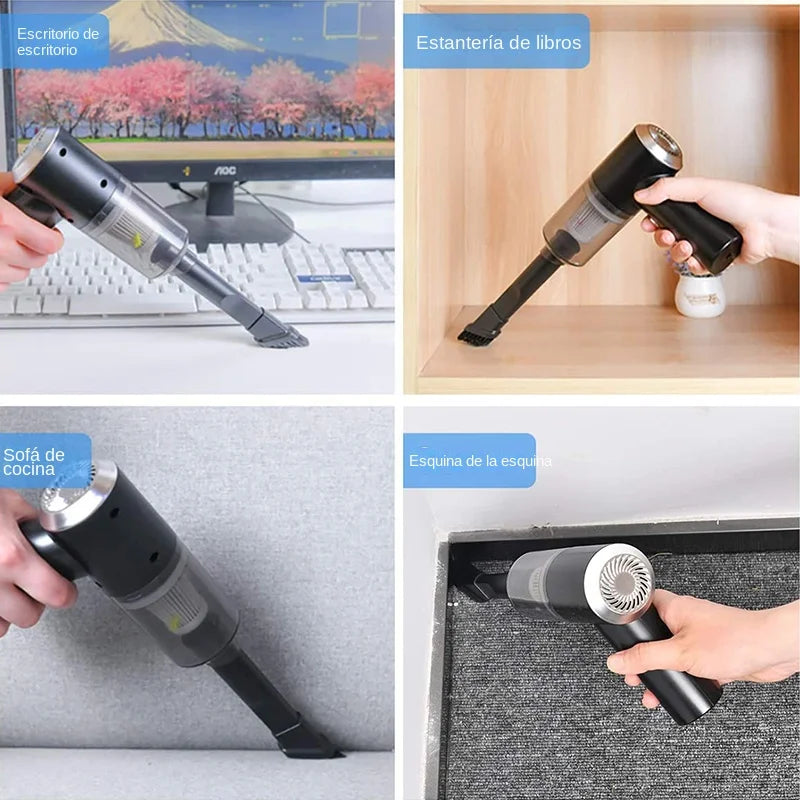 Escritorio de escritorio

AOC

Estantería de libros

Sofá de cocina

Esquina de la esquina