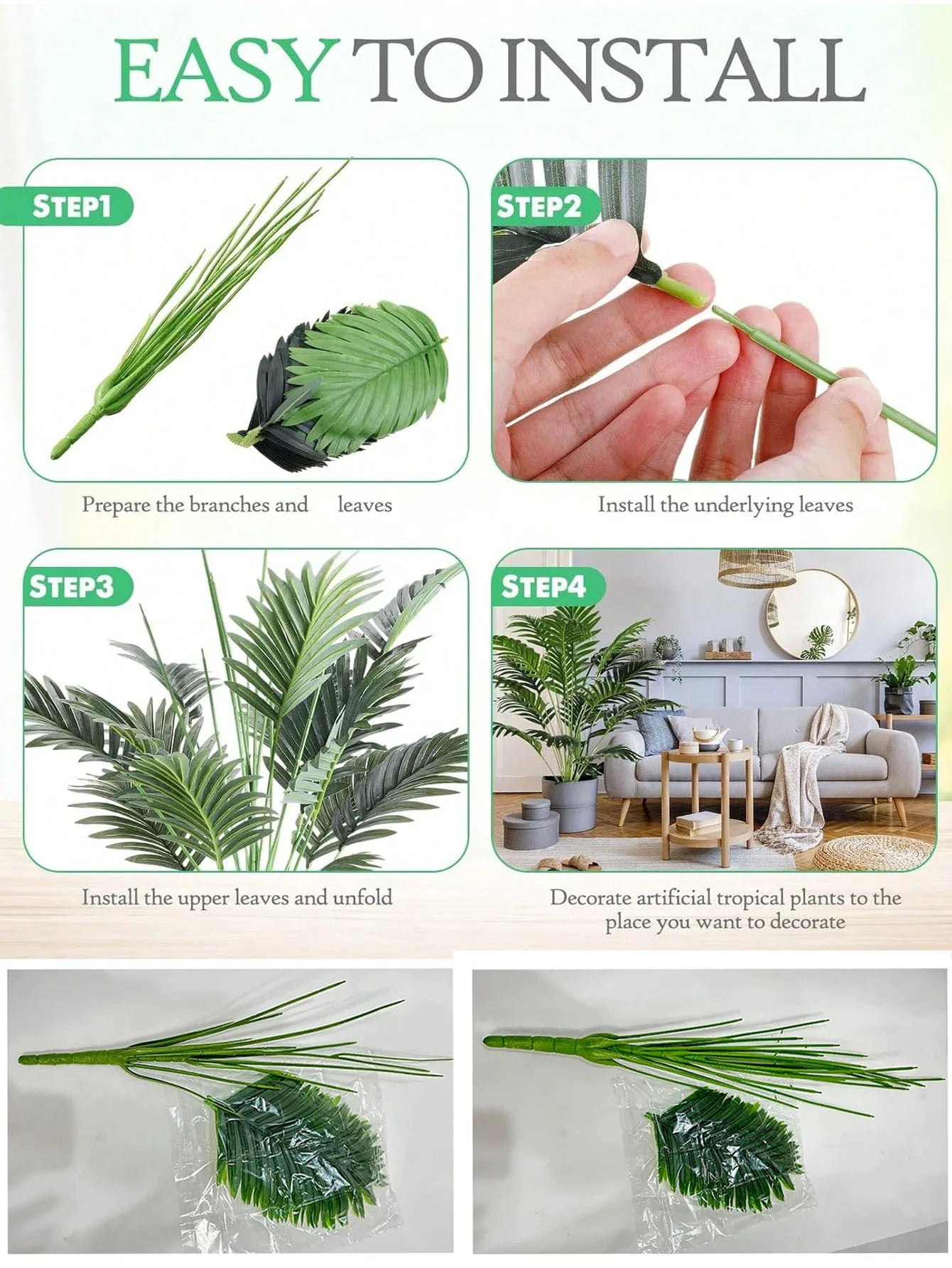 EASY TO INSTALL

STEP1

Prepare the branches and leaves

STEP2

Install the underlying leaves

STEP3

Install the upper leaves and unfold

STEP4

Decorate artificial tropical plants to the place you want to decorate